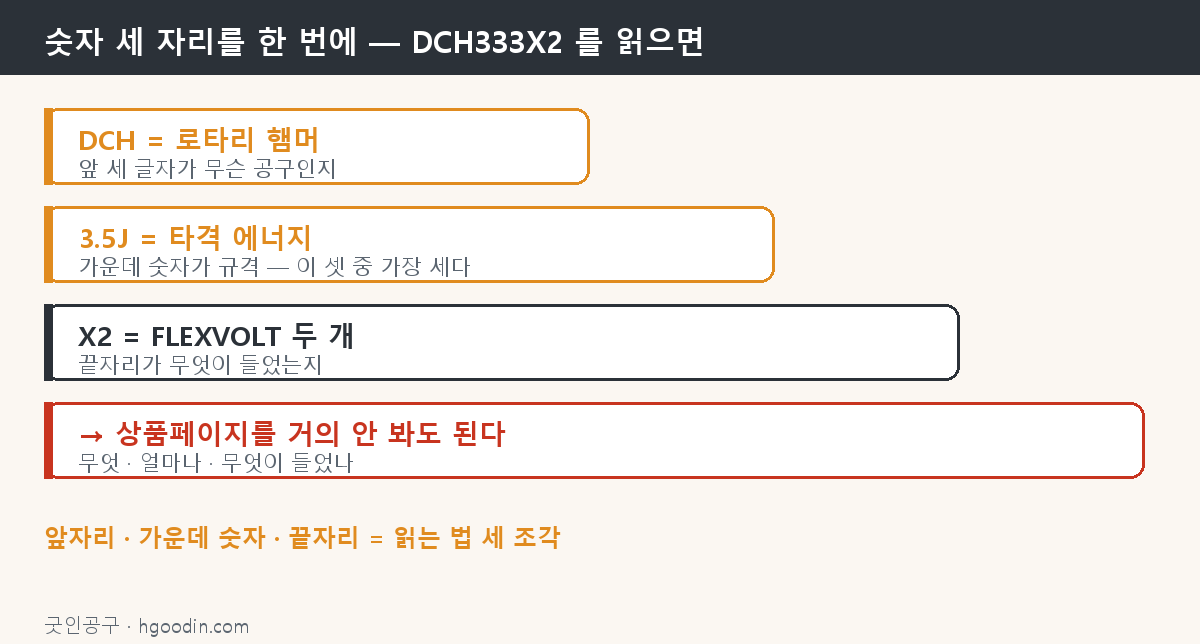 숫자 세 자리를 한 번에 — DCH333X2 를 읽으면

DCH = 로타리 햄머
앞 세 글자가 무슨 공구인지

3.5J = 타격 에너지
가운데 숫자가 규격 — 이 셋 중 가장 세다

X2 = FLEXVOLT 두 개
끝자리가 무엇이 들었는지

→ 상품페이지를 거의 안 봐도 된다
무엇 · 얼마나 · 무엇이 들었나

앞자리 · 가운데 숫자 · 끝자리 = 읽는 법 세 조각

굿인공구 · hgoodin.com